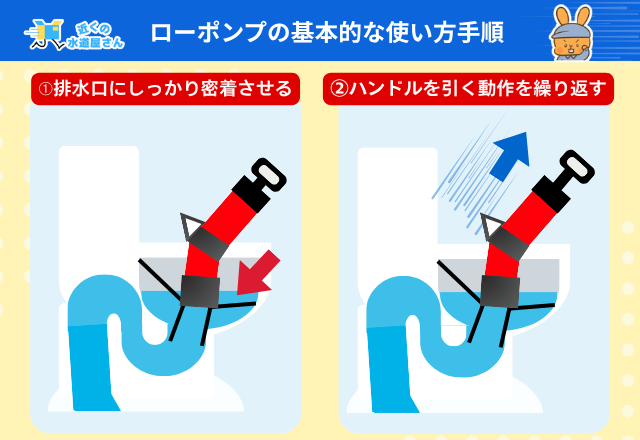 近くの水道屋さん

ローポンプの基本的な使い方手順

①排水口にしっかり密着させる

②ハンドルを引く動作を繰り返す